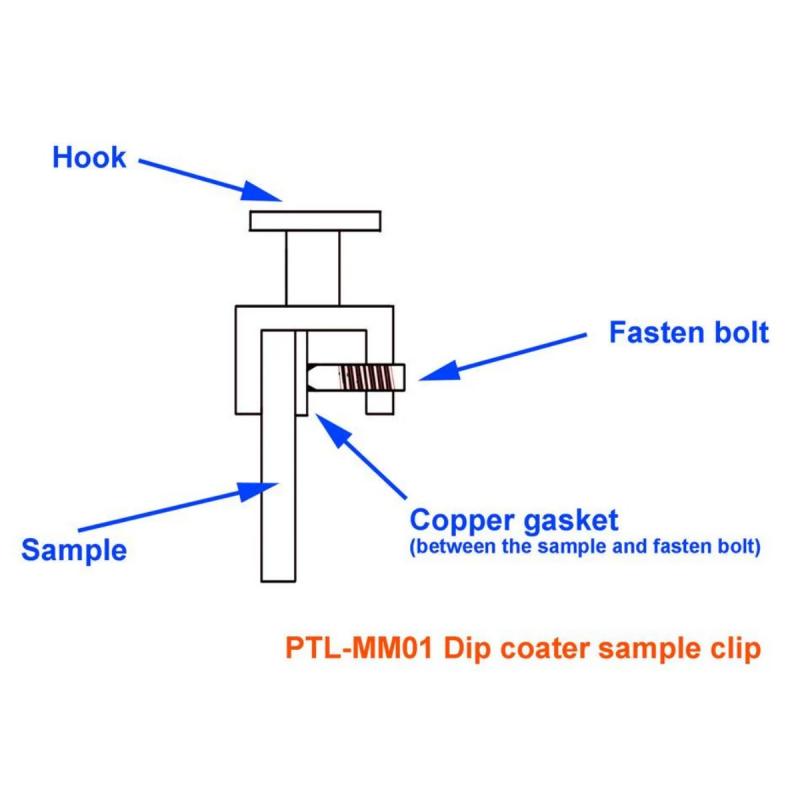 Hook

Fasten bolt

Copper gasket
(between the sample and fasten bolt)

Sample

PTL-MM01 Dip coater sample clip