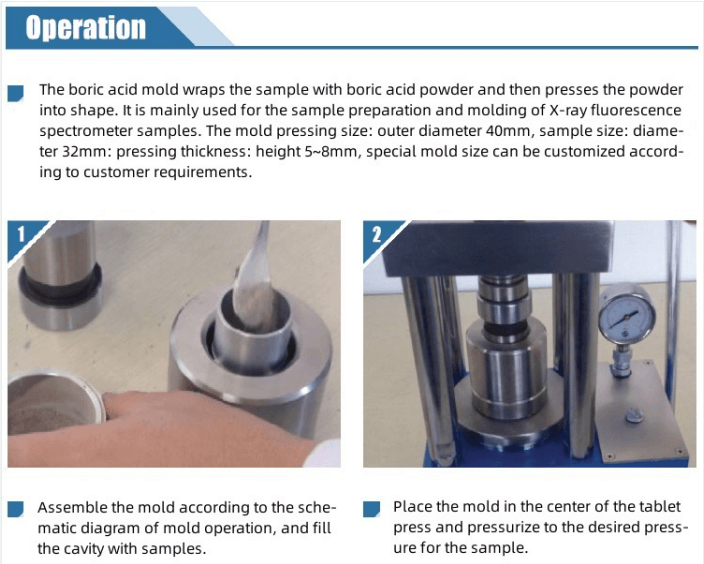 Operation

The boric acid mold wraps the sample with boric acid powder and then presses the powder into shape. It is mainly used for the sample preparation and molding of X-ray fluorescence spectrometer samples. The mold pressing size: outer diameter 40mm, sample size: diameter 32mm: pressing thickness: height 5~8mm, special mold size can be customized according to customer requirements.

1

2

Assemble the mold according to the schematic diagram of mold operation, and fill the cavity with samples.

Place the mold in the center of the tablet press and pressurize to the desired pressure for the sample.