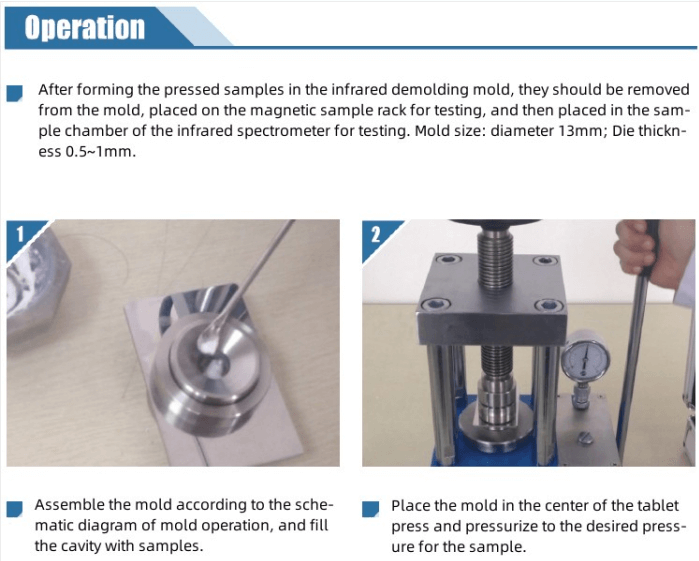 Operation

After forming the pressed samples in the infrared demolding mold, they should be removed from the mold, placed on the magnetic sample rack for testing, and then placed in the sample chamber of the infrared spectrometer for testing. Mold size: diameter 13mm; Die thickness 0.5~1mm.

1

2

Assemble the mold according to the schematic diagram of mold operation, and fill the cavity with samples.

Place the mold in the center of the tablet press and pressurize to the desired pressure for the sample.