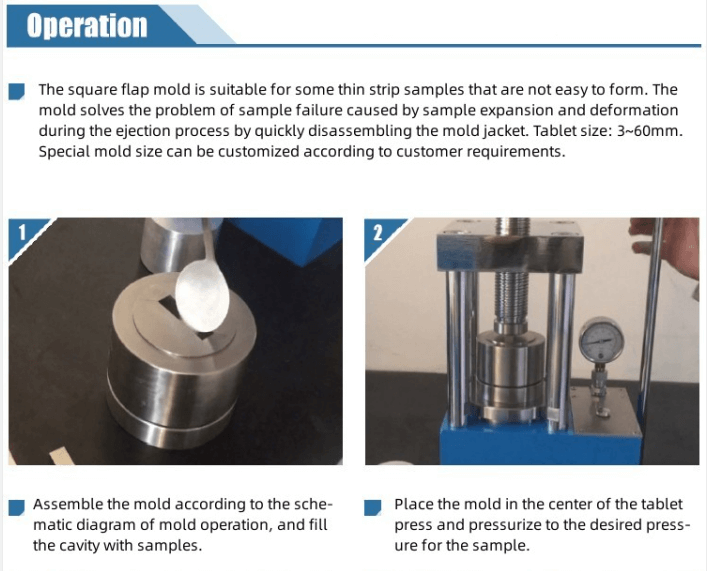 Operation

The square flap mold is suitable for some thin strip samples that are not easy to form. The mold solves the problem of sample failure caused by sample expansion and deformation during the ejection process by quickly disassembling the mold jacket. Tablet size: 3~60mm. Special mold size can be customized according to customer requirements.

1

2

Assemble the mold according to the schematic diagram of mold operation, and fill the cavity with samples.

Place the mold in the center of the tablet press and pressurize to the desired pressure for the sample.