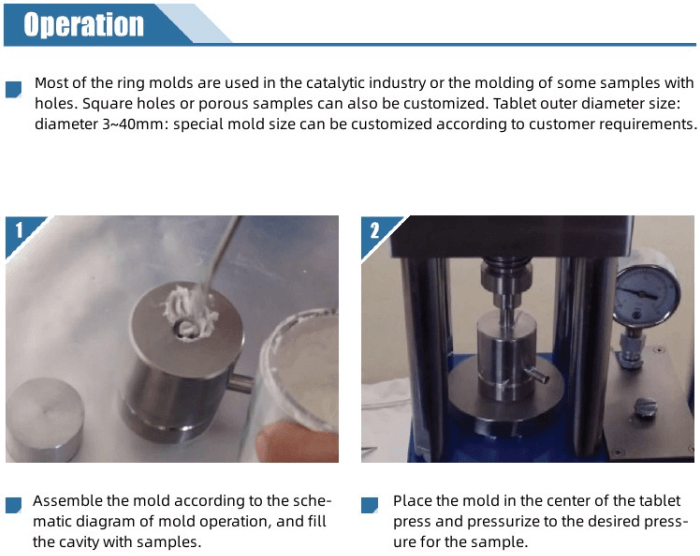 Operation

Most of the ring molds are used in the catalytic industry or the molding of some samples with holes. Square holes or porous samples can also be customized. Tablet outer diameter size: diameter 3~40mm: special mold size can be customized according to customer requirements.

1

2

Assemble the mold according to the schematic diagram of mold operation, and fill the cavity with samples.

Place the mold in the center of the tablet press and pressurize to the desired pressure for the sample.