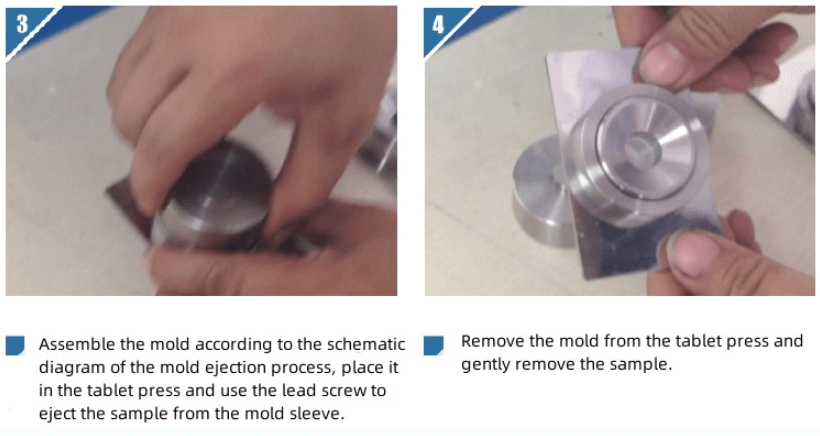 3

Assemble the mold according to the schematic diagram of the mold ejection process, place it in the tablet press and use the lead screw to eject the sample from the mold sleeve.

4

Remove the mold from the tablet press and gently remove the sample.