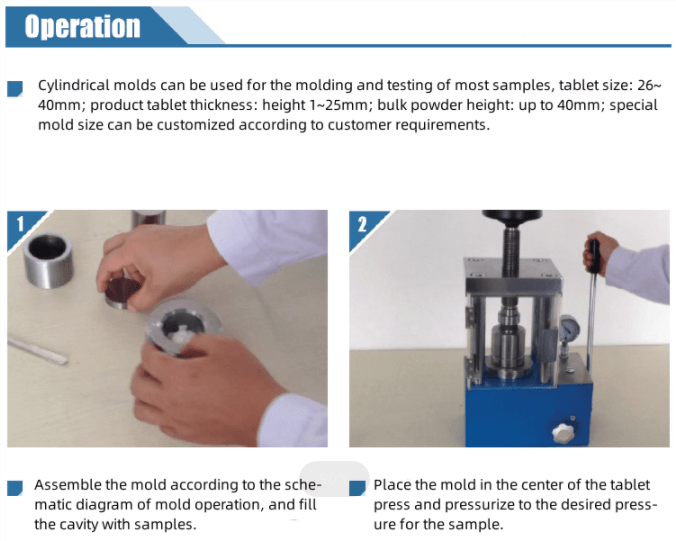 Operation

Cylindrical molds can be used for the molding and testing of most samples, tablet size: 26~40mm; product tablet thickness: height 1~25mm; bulk powder height: up to 40mm; special mold size can be customized according to customer requirements.

1

2

Assemble the mold according to the schematic diagram of mold operation, and fill the cavity with samples.

Place the mold in the center of the tablet press and pressurize to the desired pressure for the sample.