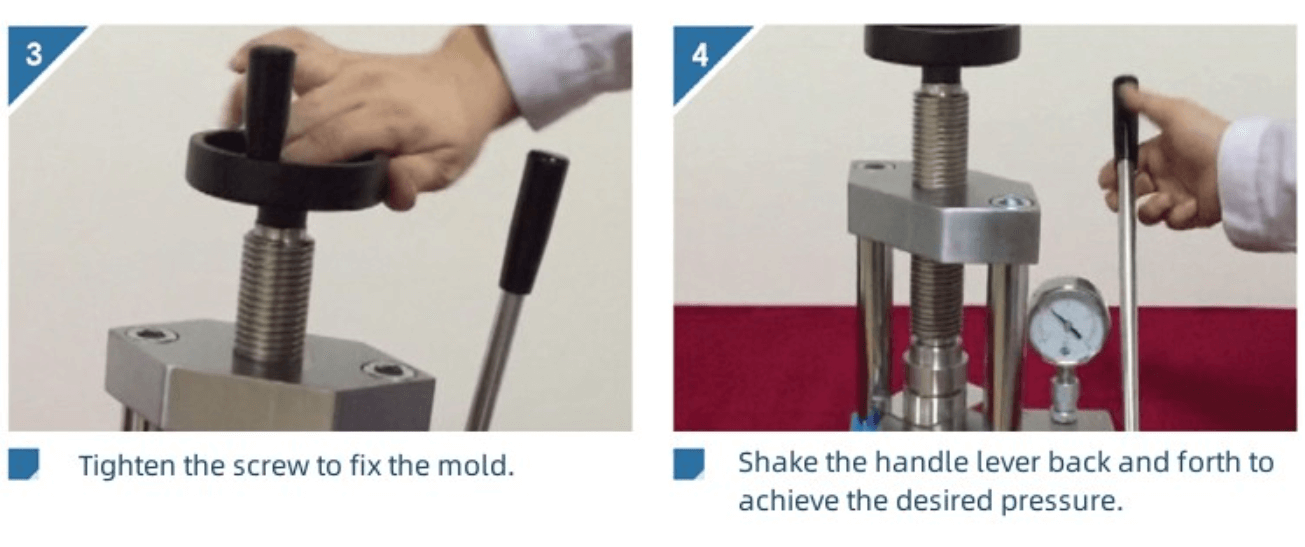 3

Tighten the screw to fix the mold.

4

Shake the handle lever back and forth to achieve the desired pressure.