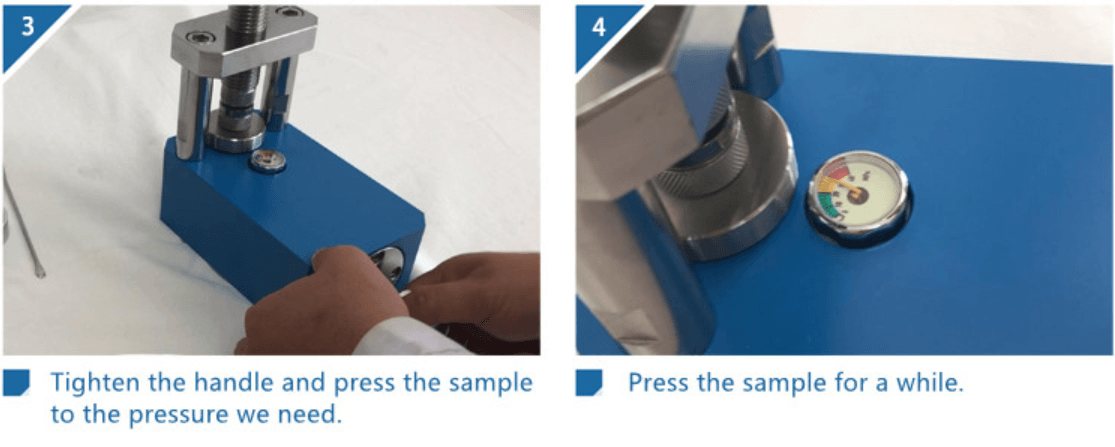 3

Tighten the handle and press the sample to the pressure we need.

4

Press the sample for a while.