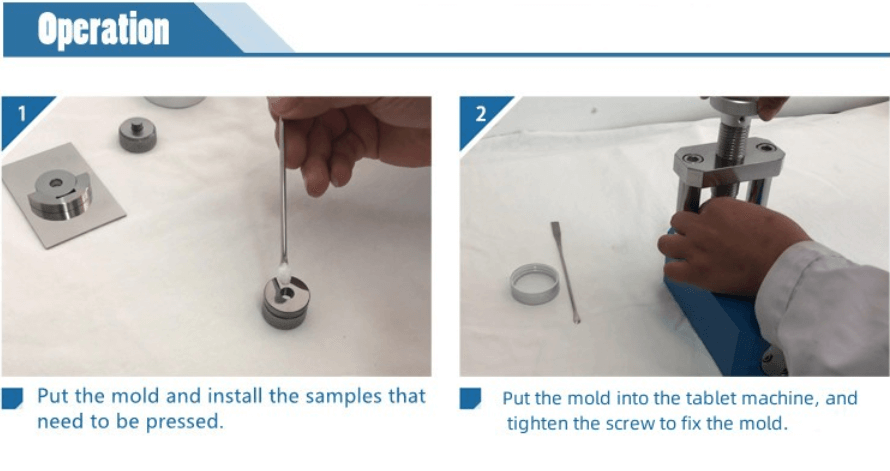 Operation

1

Put the mold and install the samples that need to be pressed.

2

Put the mold into the tablet machine, and tighten the screw to fix the mold.