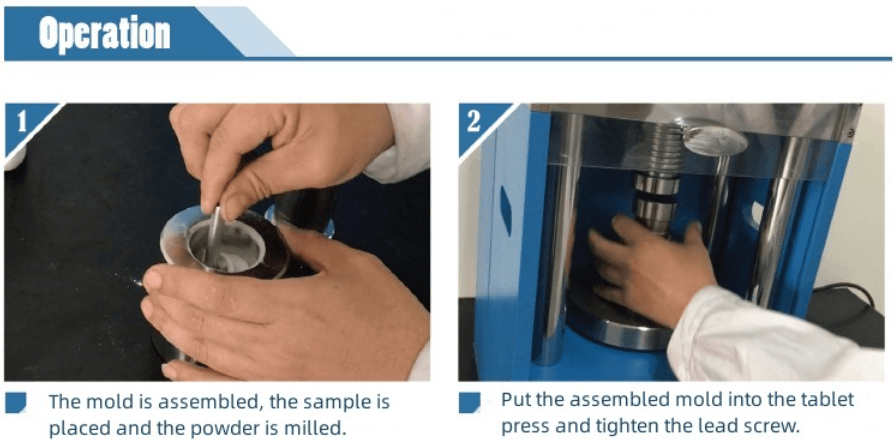 Operation

1

The mold is assembled, the sample is placed and the powder is milled.

2

Put the assembled mold into the tablet press and tighten the lead screw.